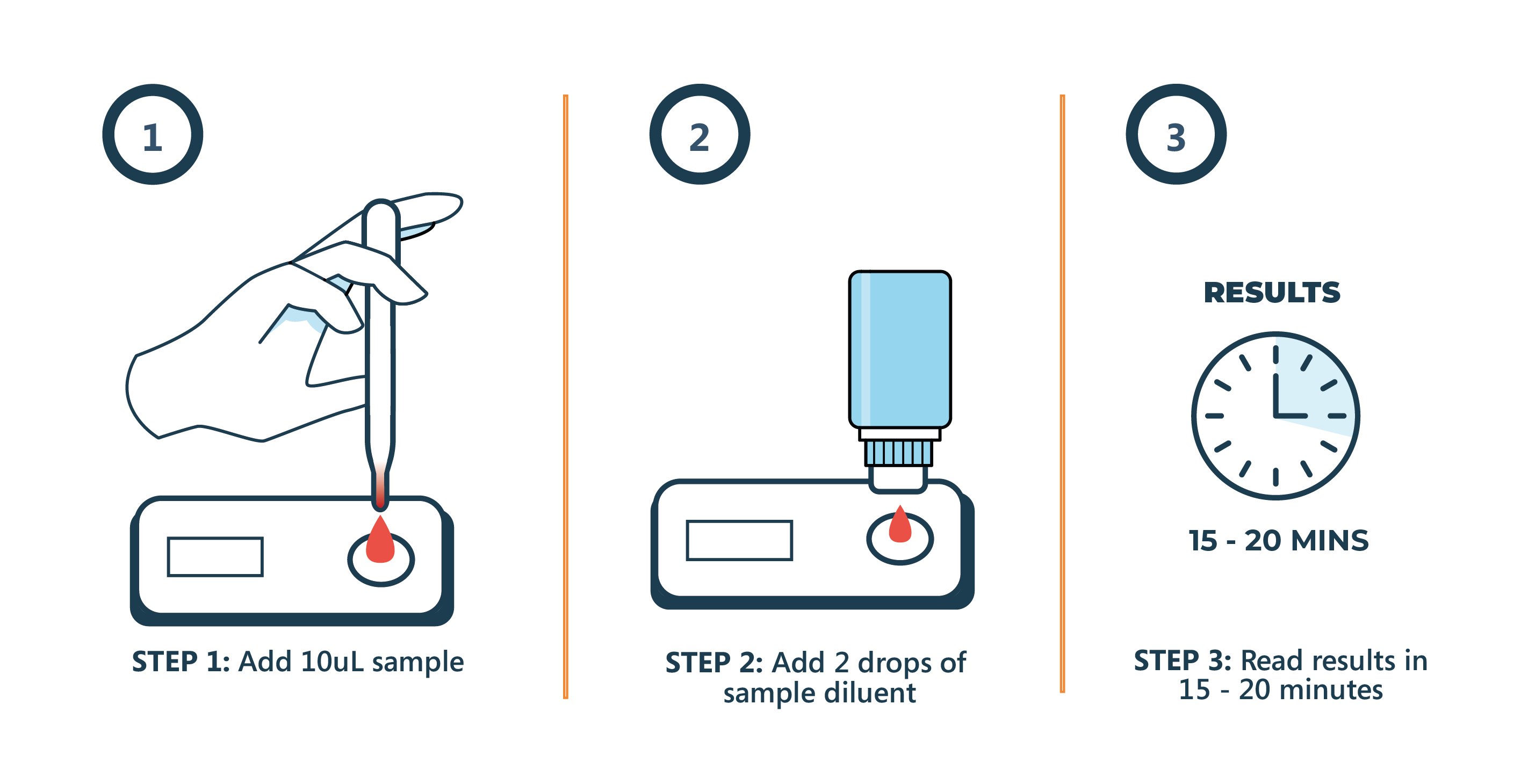 1

STEP 1: Add 10uL sample

2

STEP 2: Add 2 drops of sample diluent

3

RESULTS

15 - 20 MINS

STEP 3: Read results in 15 - 20 minutes